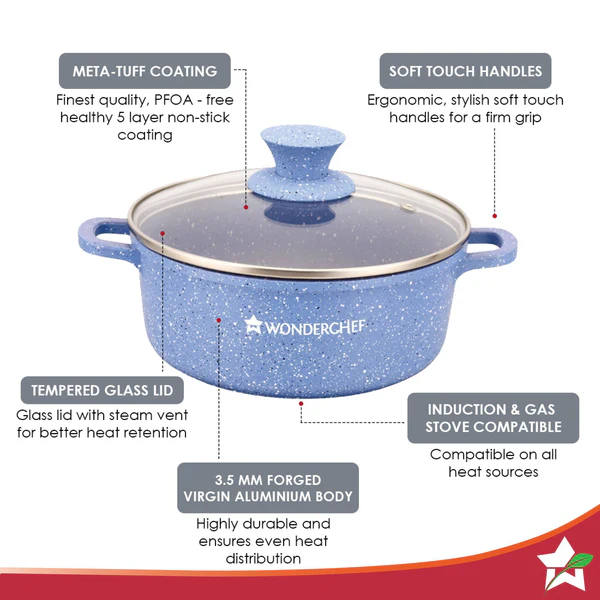 META-TUFF COATING

Finest quality, PFOA - free healthy 5 layer non-stick coating

SOFT TOUCH HANDLES

Ergonomic, stylish soft touch handles for a firm grip

WONDERCHEF

TEMPERED GLASS LID

Glass lid with steam vent for better heat retention

INDUCTION & GAS STOVE COMPATIBLE

Compatible on all heat sources

3.5 MM FORGED VIRGIN ALUMINIUM BODY

Highly durable and ensures even heat distribution