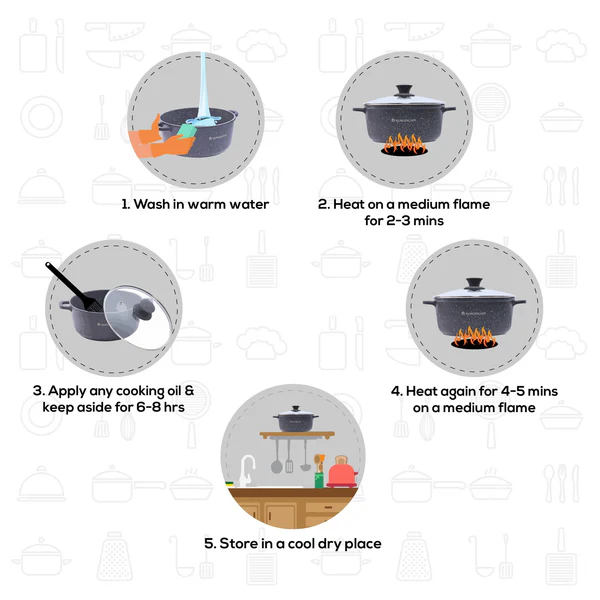 1. Wash in warm water

2. Heat on a medium flame for 2-3 mins

3. Apply any cooking oil & keep aside for 6-8 hrs

4. Heat again for 4-5 mins on a medium flame

5. Store in a cool dry place