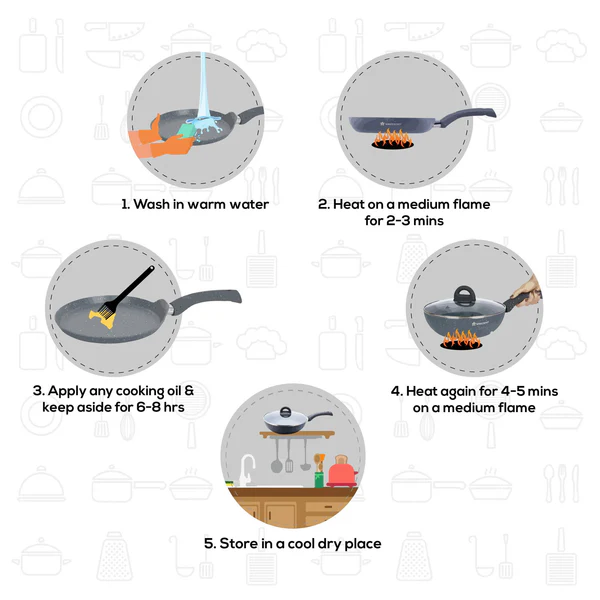 1. Wash in warm water

2. Heat on a medium flame for 2-3 mins

3. Apply any cooking oil & keep aside for 6-8 hrs

4. Heat again for 4-5 mins on a medium flame

5. Store in a cool dry place