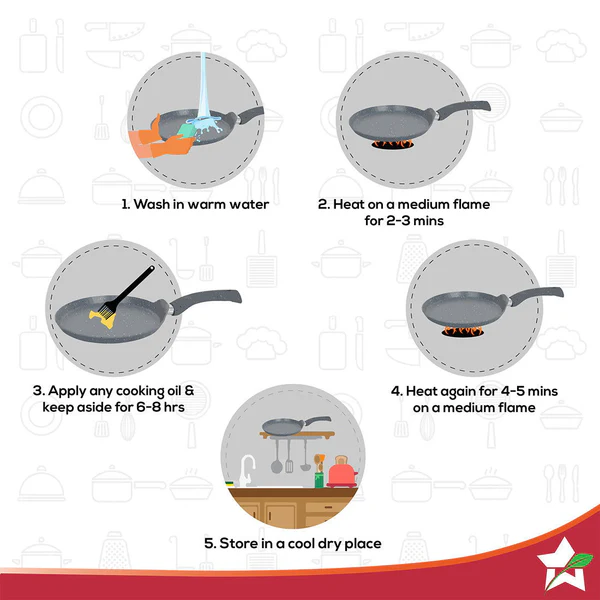 1. Wash in warm water

2. Heat on a medium flame for 2-3 mins

3. Apply any cooking oil & keep aside for 6-8 hrs

4. Heat again for 4-5 mins on a medium flame

5. Store in a cool dry place