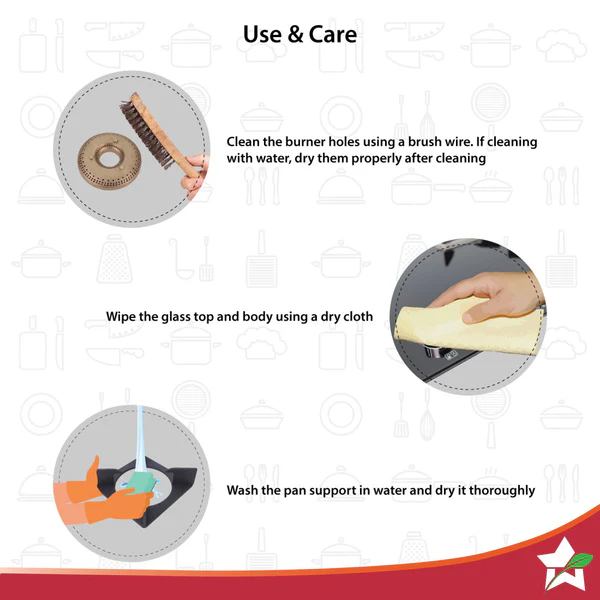 Use & Care

Clean the burner holes using a brush wire. If cleaning with water, dry them properly after cleaning

Wipe the glass top and body using a dry cloth

Wash the pan support in water and dry it thoroughly