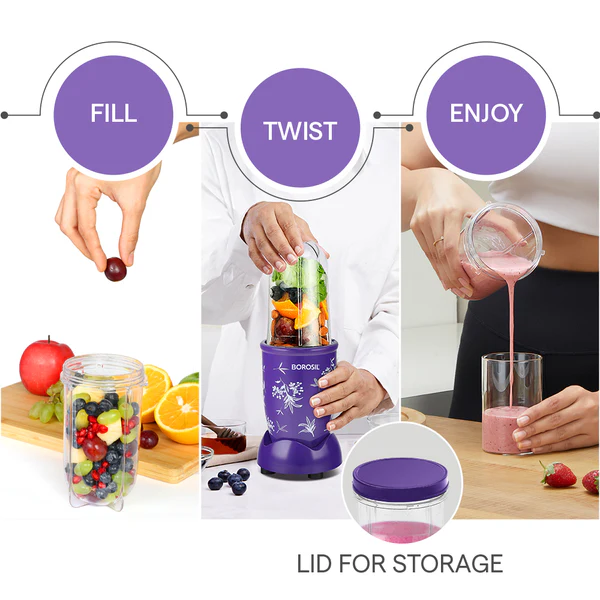 FILL

TWIST

ENJOY

BOROSIL

LID FOR STORAGE